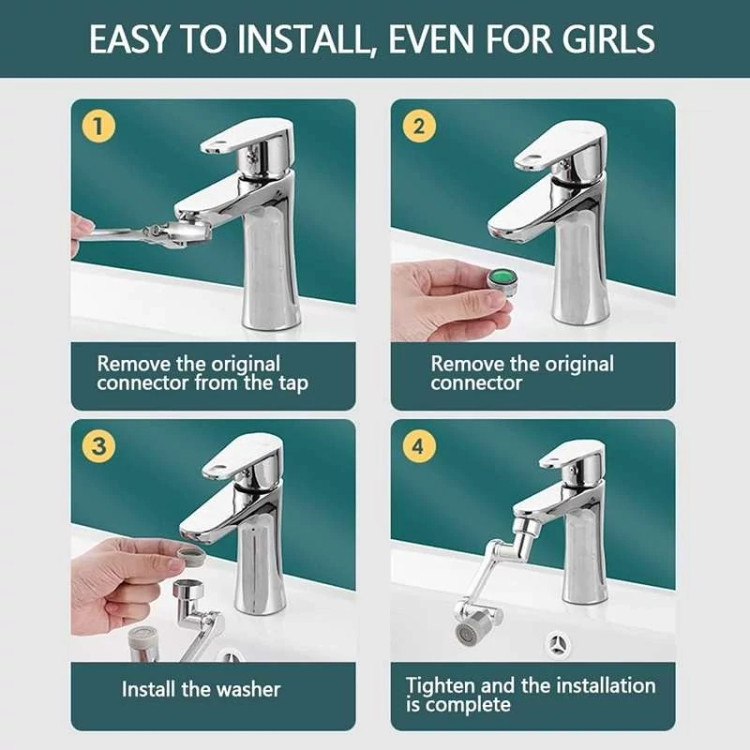 EASY TO INSTALL, EVEN FOR GIRLS

1

Remove the original connector from the tap

2

Remove the original connector

3

Install the washer

4

Tighten and the installation is complete