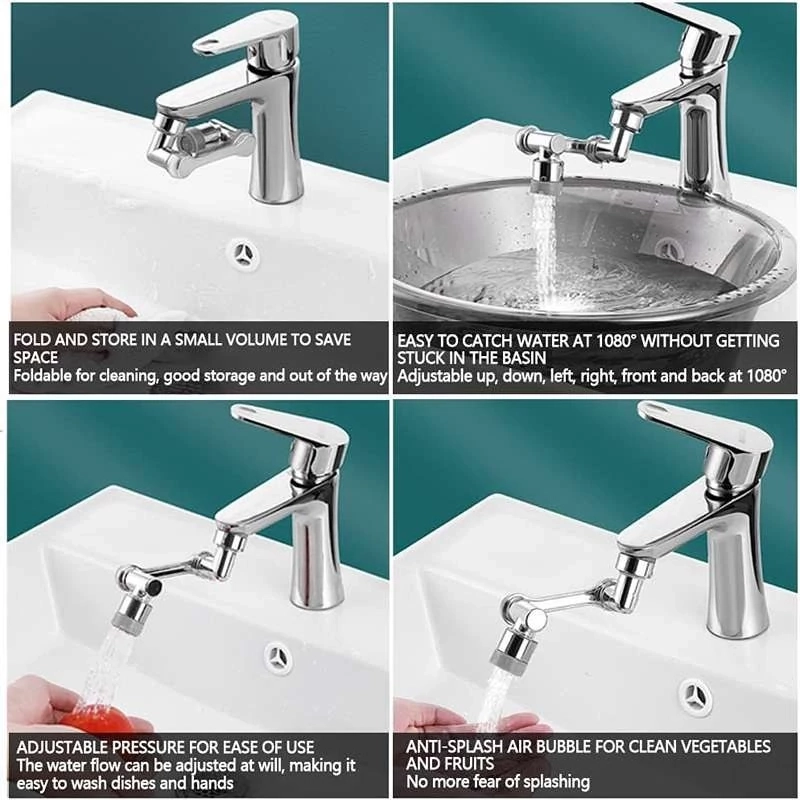 FOLD AND STORE IN A SMALL VOLUME TO SAVE SPACE
Foldable for cleaning, good storage and out of the way

EASY TO CATCH WATER AT 1080° WITHOUT GETTING STUCK IN THE BASIN
Adjustable up, down, left, right, front and back at 1080°

ADJUSTABLE PRESSURE FOR EASE OF USE
The water flow can be adjusted at will, making it easy to wash dishes and hands

ANTI-SPLASH AIR BUBBLE FOR CLEAN VEGETABLES AND FRUITS
No more fear of splashing