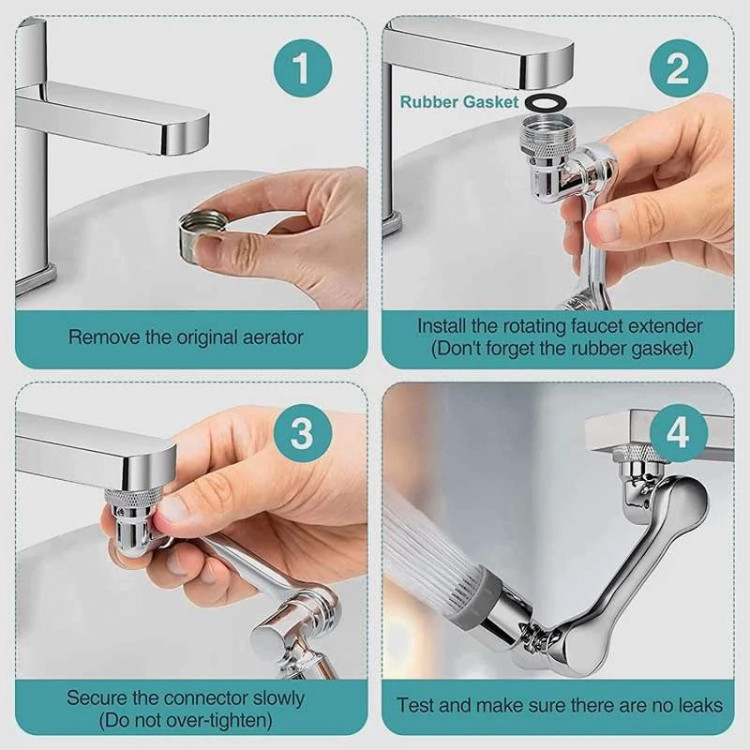 1

Remove the original aerator

2

Rubber Gasket

Install the rotating faucet extender
(Don't forget the rubber gasket)

3

Secure the connector slowly
(Do not over-tighten)

4

Test and make sure there are no leaks