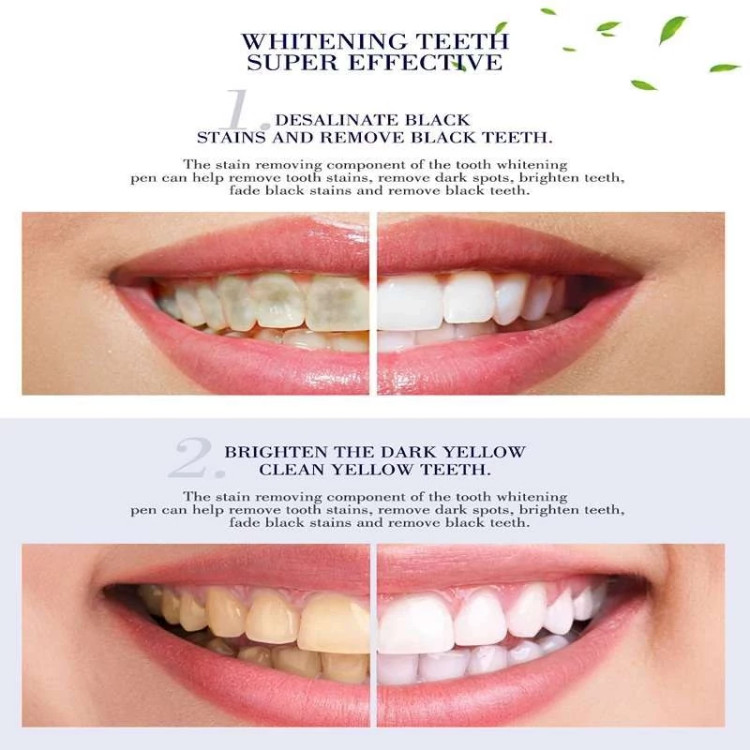 WHITENING TEETH
SUPER EFFECTIVE

1. DESALINATE BLACK STAINS AND REMOVE BLACK TEETH.

The stain removing component of the tooth whitening pen can help remove tooth stains, remove dark spots, brighten teeth, fade black stains and remove black teeth.

2. BRIGHTEN THE DARK YELLOW CLEAN YELLOW TEETH.

The stain removing component of the tooth whitening pen can help remove tooth stains, remove dark spots, brighten teeth, fade black stains and remove black teeth.