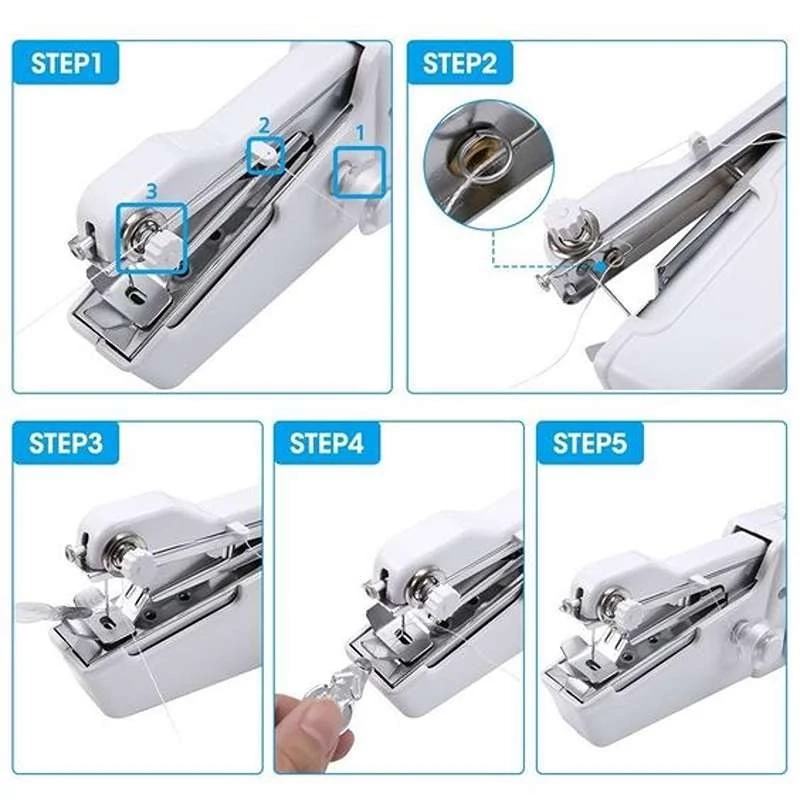 STEP1

2

1

3

STEP2

STEP3

STEP4

STEP5