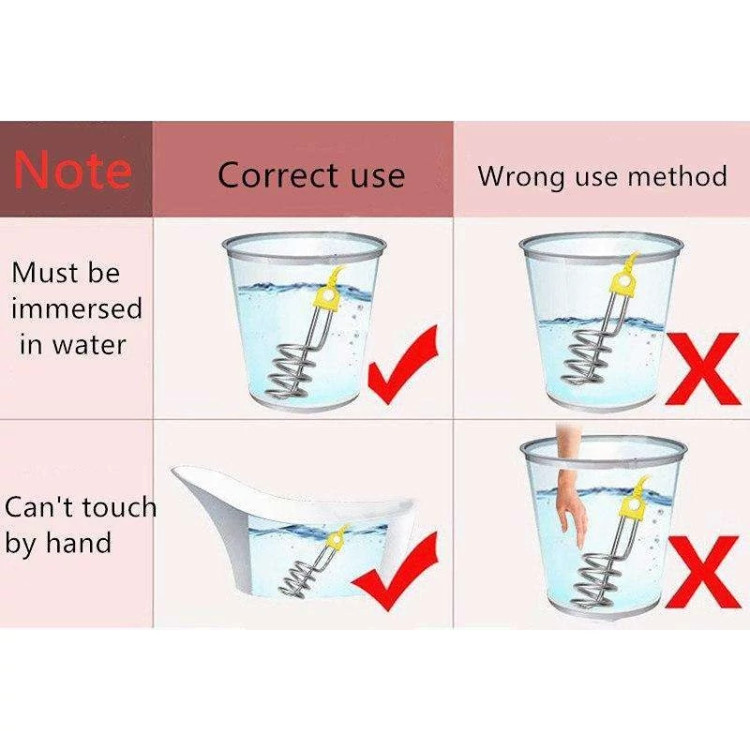 | Note | Correct use | Wrong use method |
|---|---|---|
| Must be immersed in water | | |
| Can't touch by hand | | |