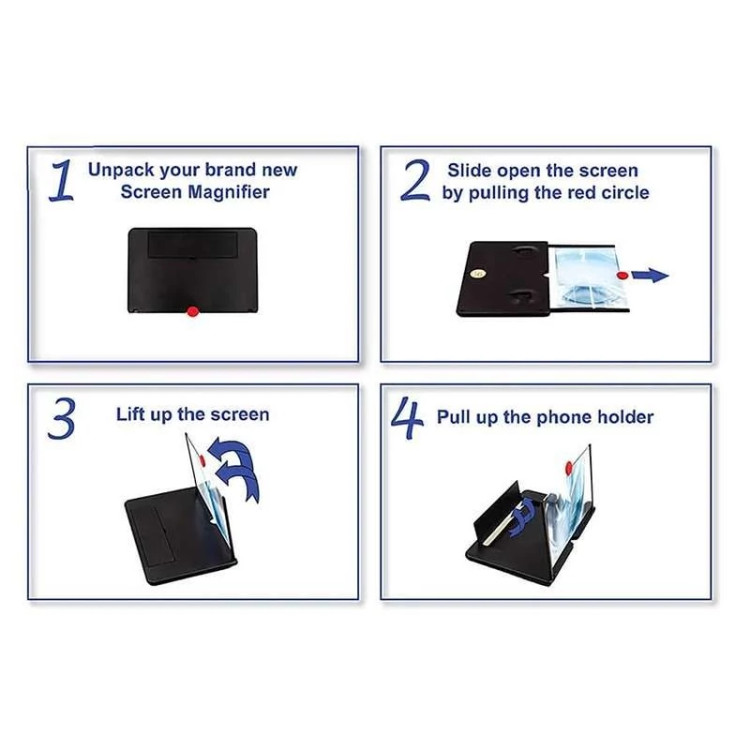 1 Unpack your brand new Screen Magnifier

2 Slide open the screen by pulling the red circle

3 Lift up the screen

4 Pull up the phone holder