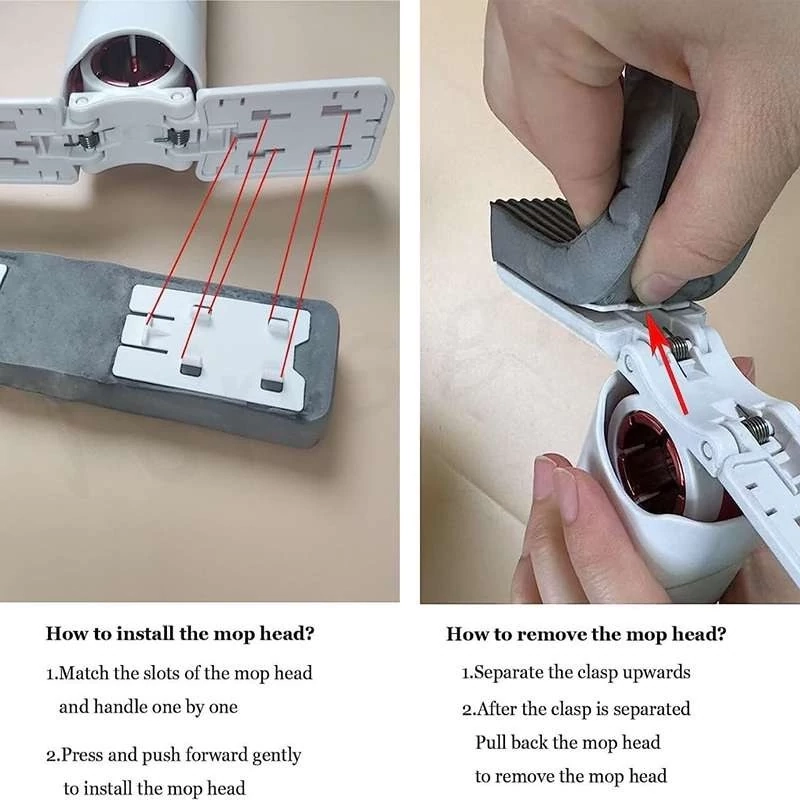 How to install the mop head?

1.Match the slots of the mop head and handle one by one

2.Press and push forward gently to install the mop head

How to remove the mop head?

1.Separate the clasp upwards

2.After the clasp is separated Pull back the mop head to remove the mop head