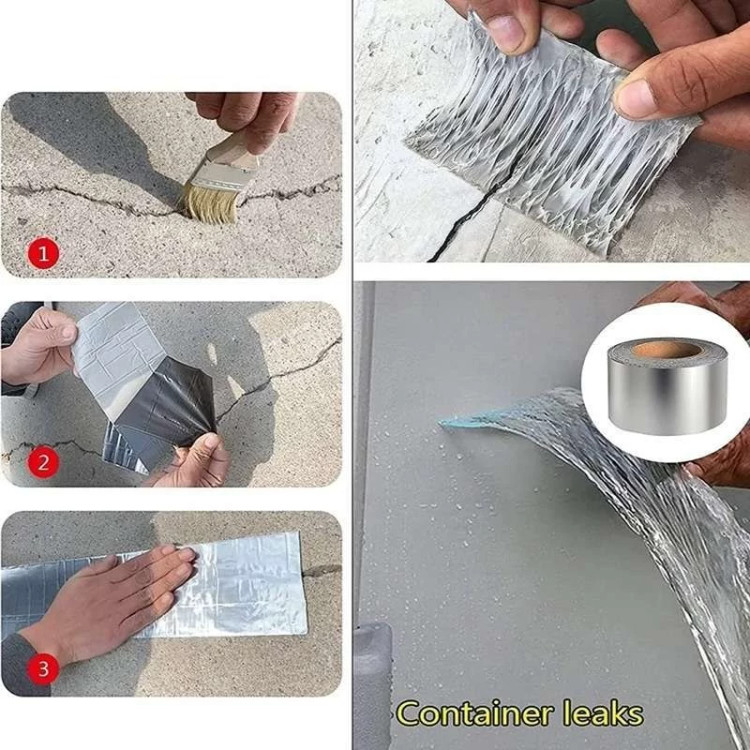 1

2

3

Container leaks