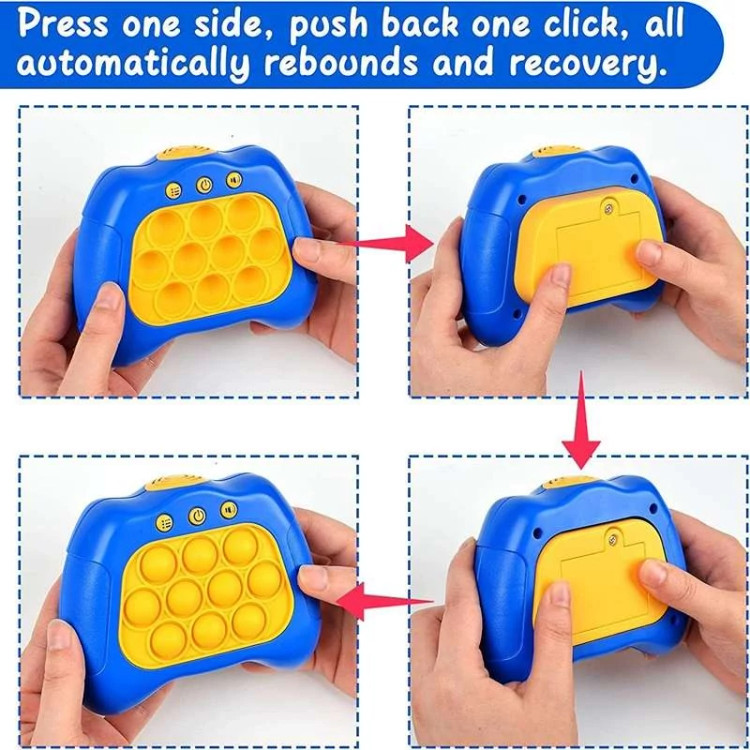 Press one side, push back one click, all automatically rebounds and recovery.