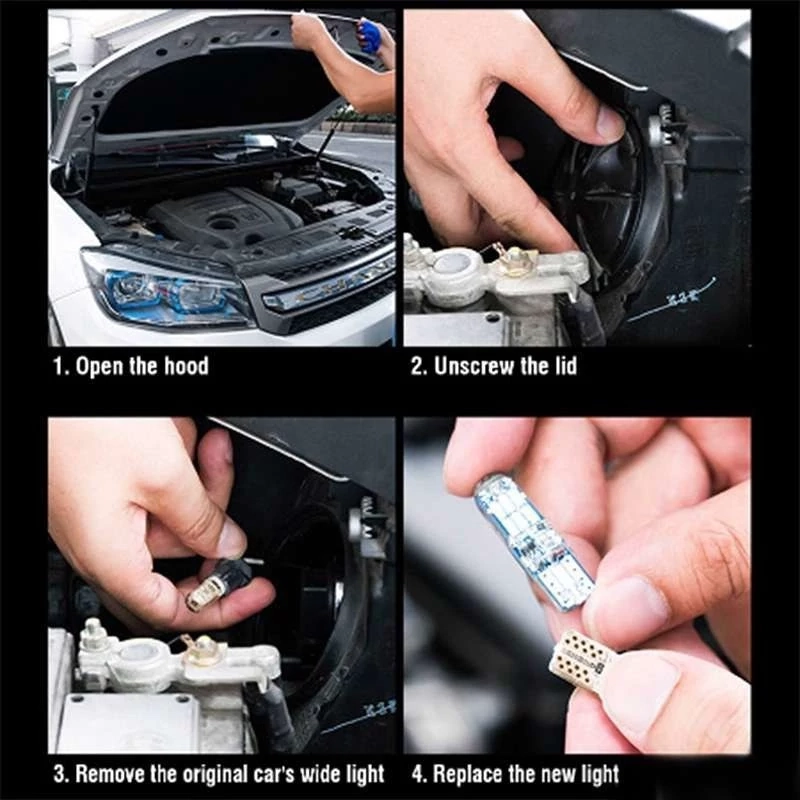 1. Open the hood

2. Unscrew the lid

3. Remove the original car's wide light

4. Replace the new light