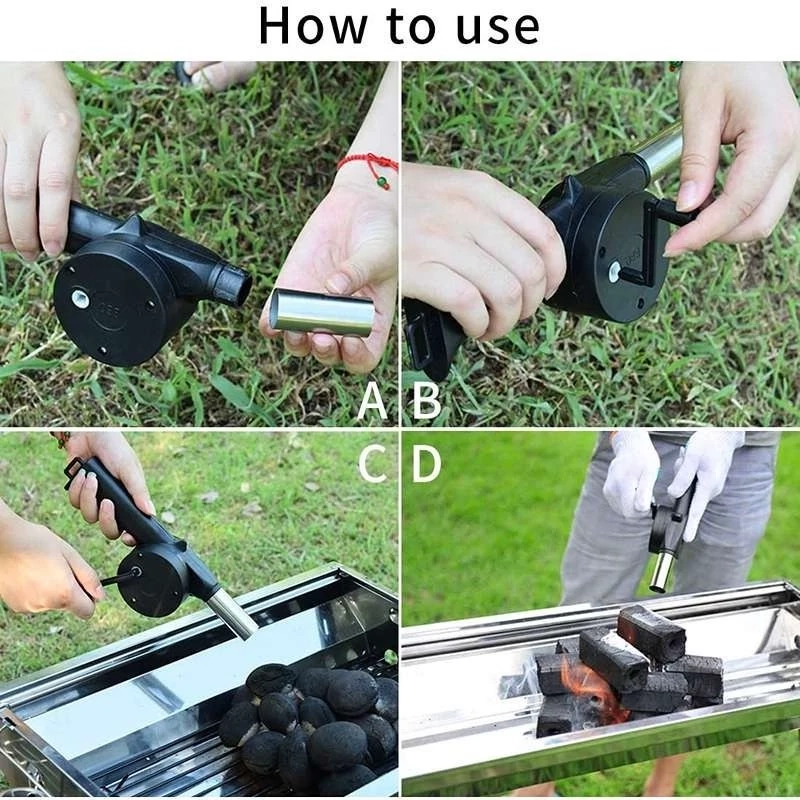 How to use

A

B

C

D