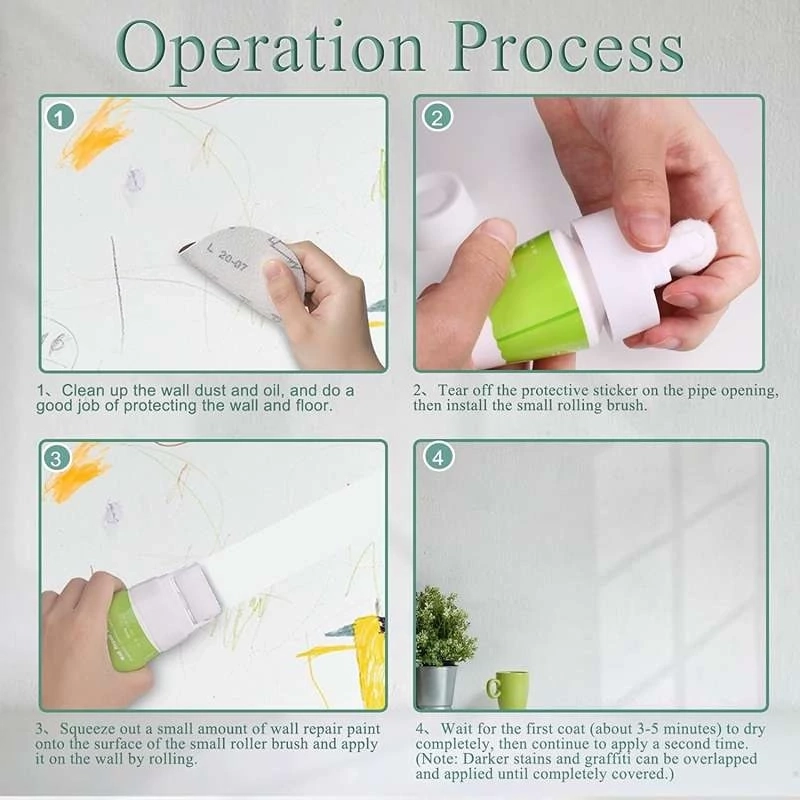 Operation Process

1

L 20-07

1、Clean up the wall dust and oil, and do a good job of protecting the wall and floor.

2

2、Tear off the protective sticker on the pipe opening, then install the small rolling brush.

3

3、Squeeze out a small amount of wall repair paint onto the surface of the small roller brush and apply it on the wall by rolling.

4

4、Wait for the first coat (about 3-5 minutes) to dry completely, then continue to apply a second time. (Note: Darker stains and graffiti can be overlapped and applied until completely covered.)