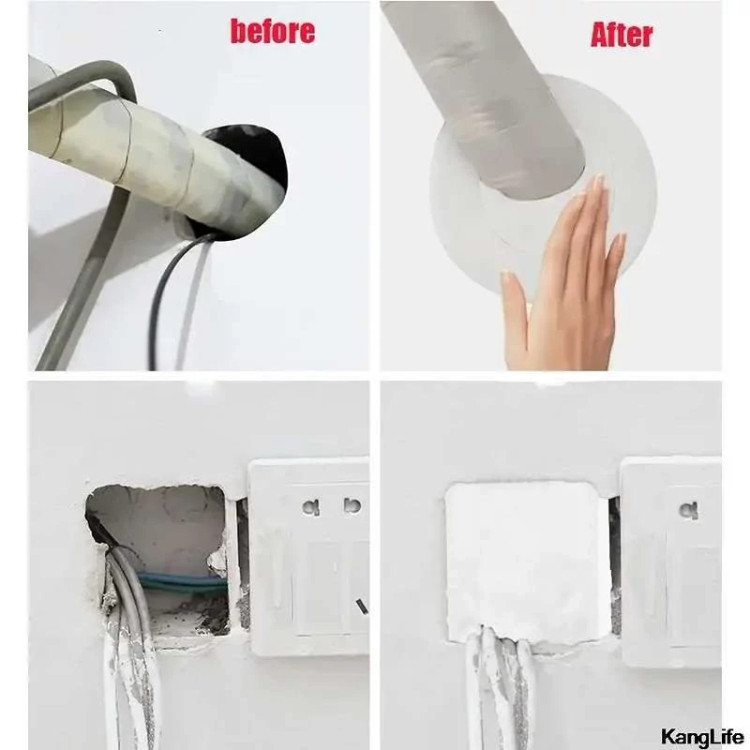 before

After

KangLife