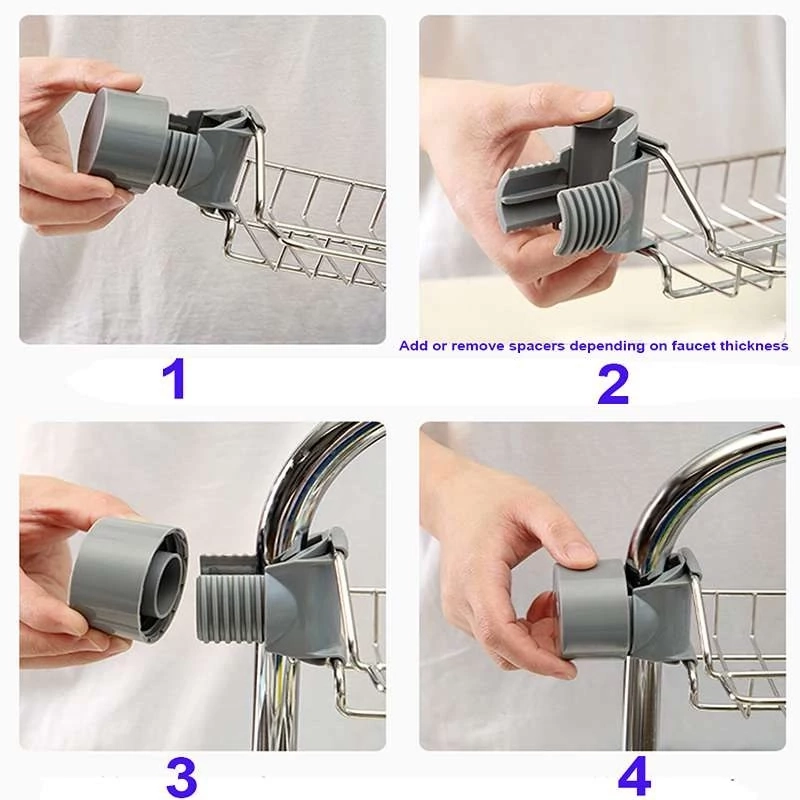 1

Add or remove spacers depending on faucet thickness

2

3

4