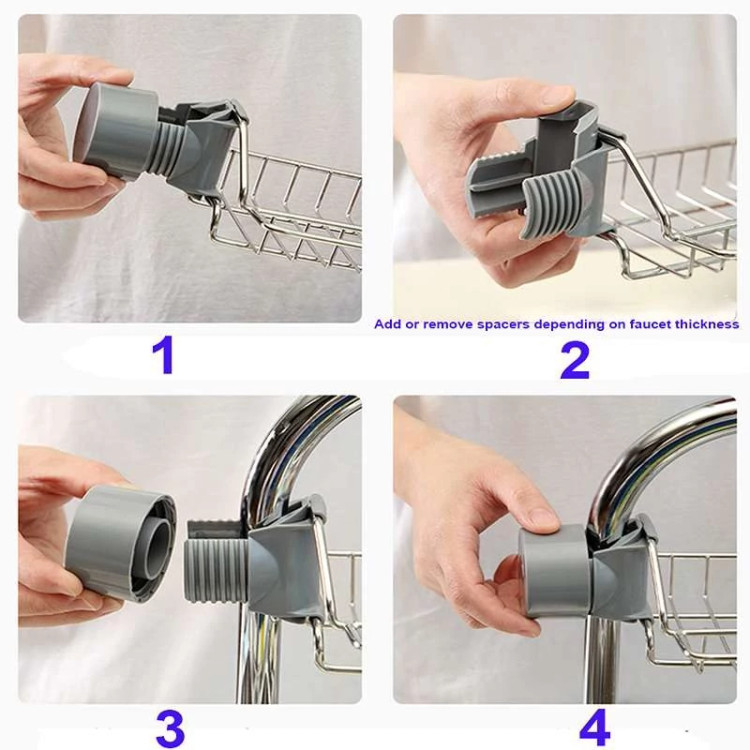 Add or remove spacers depending on faucet thickness

1

2

3

4