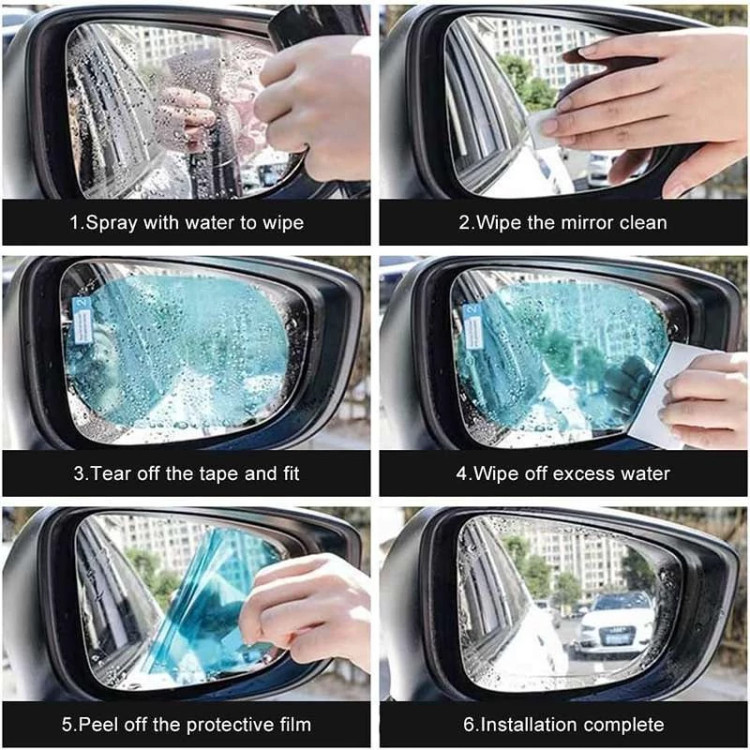 1.Spray with water to wipe

2.Wipe the mirror clean

3.Tear off the tape and fit

4.Wipe off excess water

5.Peel off the protective film

6.Installation complete