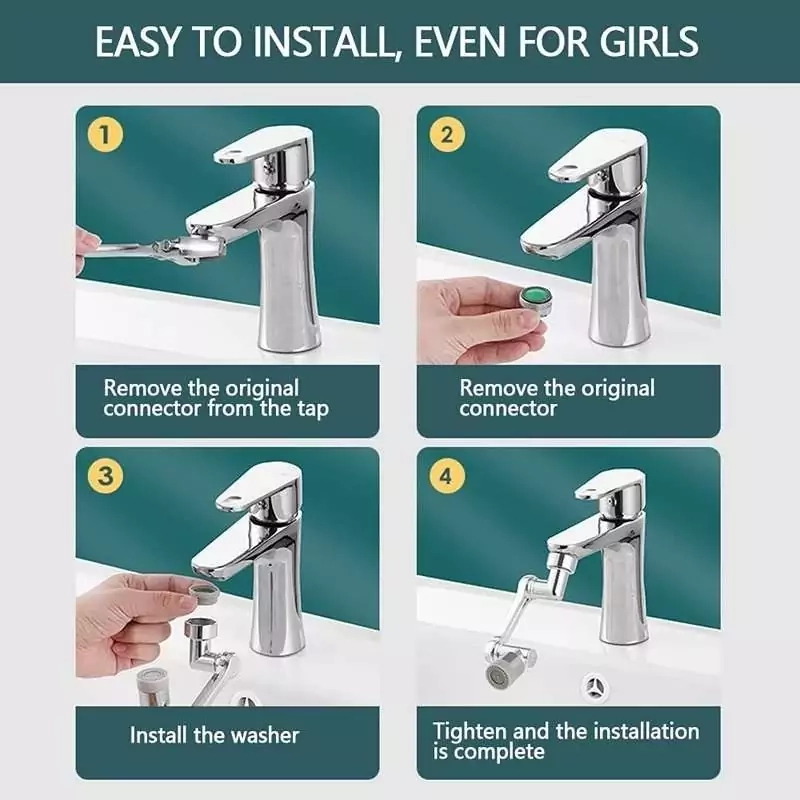 EASY TO INSTALL, EVEN FOR GIRLS

1

Remove the original connector from the tap

2

Remove the original connector

3

Install the washer

4

Tighten and the installation is complete