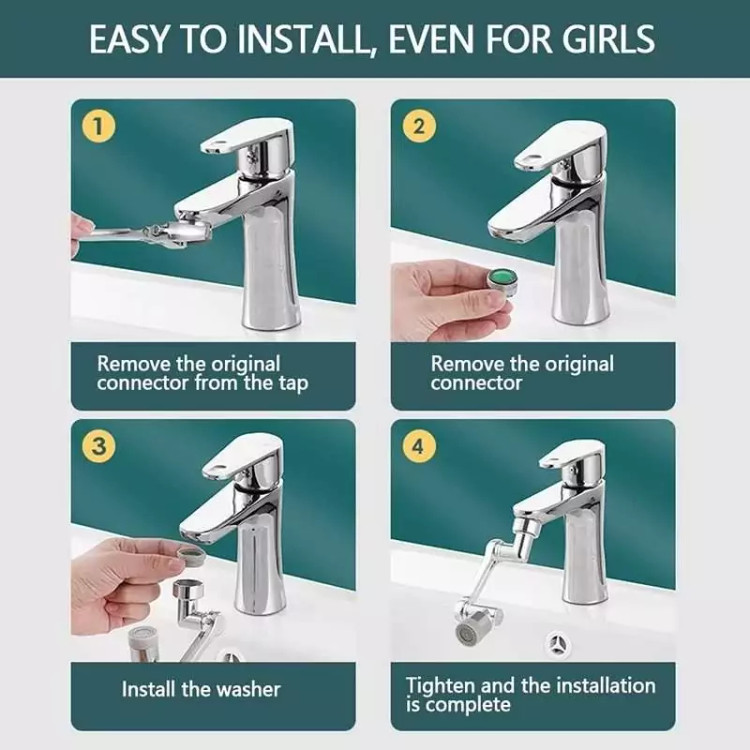 EASY TO INSTALL, EVEN FOR GIRLS

1

Remove the original connector from the tap

2

Remove the original connector

3

Install the washer

4

Tighten and the installation is complete