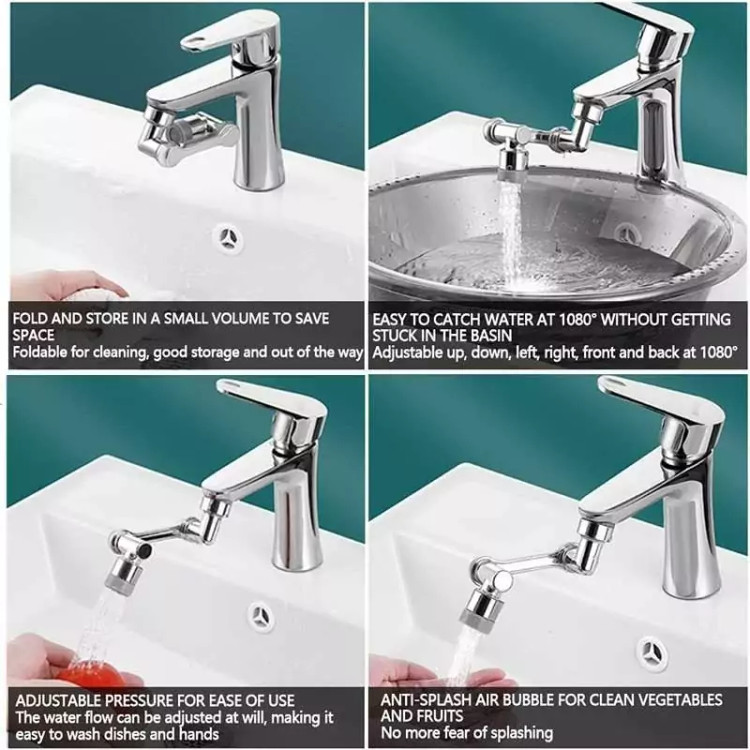 FOLD AND STORE IN A SMALL VOLUME TO SAVE SPACE
Foldable for cleaning, good storage and out of the way

EASY TO CATCH WATER AT 1080° WITHOUT GETTING STUCK IN THE BASIN
Adjustable up, down, left, right, front and back at 1080°

ADJUSTABLE PRESSURE FOR EASE OF USE
The water flow can be adjusted at will, making it easy to wash dishes and hands

ANTI-SPLASH AIR BUBBLE FOR CLEAN VEGETABLES AND FRUITS
No more fear of splashing