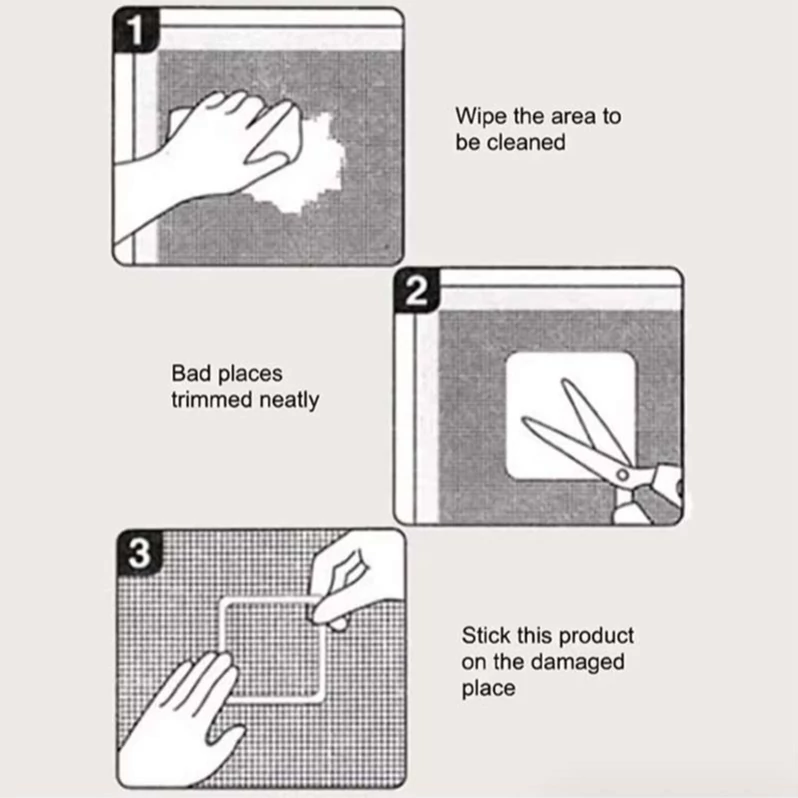 1

Wipe the area to be cleaned

2

Bad places trimmed neatly

3

Stick this product on the damaged place