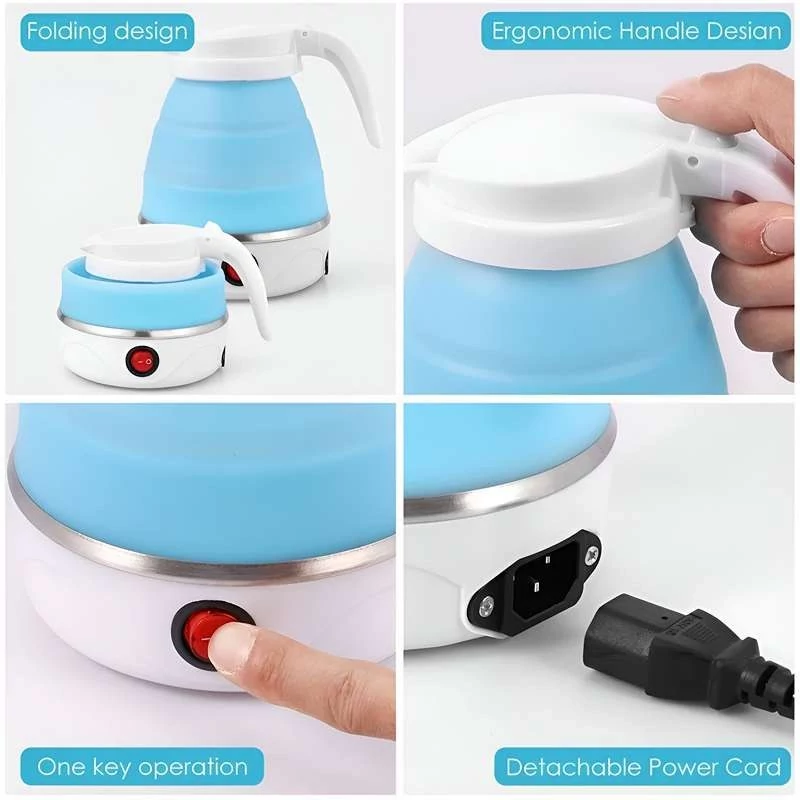 Folding design

Ergonomic Handle Desian

One key operation

Detachable Power Cord