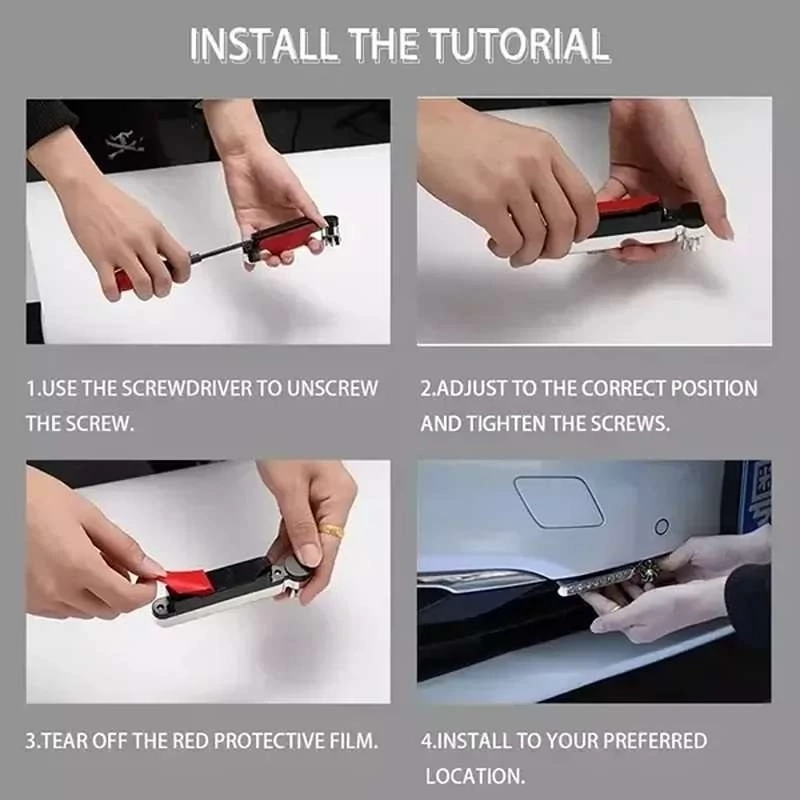 INSTALL THE TUTORIAL

1.USE THE SCREWDRIVER TO UNSCREW THE SCREW.

2.ADJUST TO THE CORRECT POSITION AND TIGHTEN THE SCREWS.

3.TEAR OFF THE RED PROTECTIVE FILM.

4.INSTALL TO YOUR PREFERRED LOCATION.