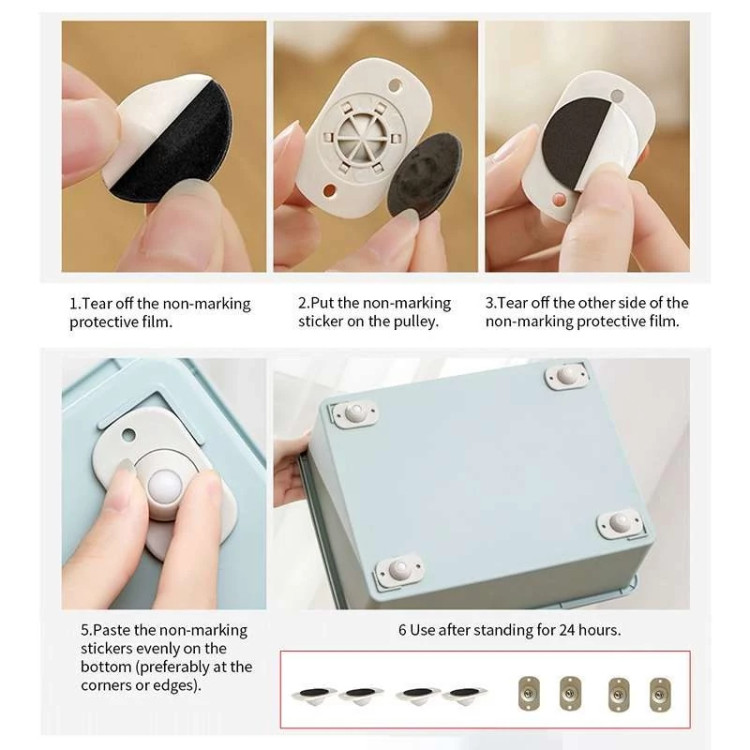 1.Tear off the non-marking protective film.

2.Put the non-marking sticker on the pulley.

3.Tear off the other side of the non-marking protective film.

5.Paste the non-marking stickers evenly on the bottom (preferably at the corners or edges).

6 Use after standing for 24 hours.