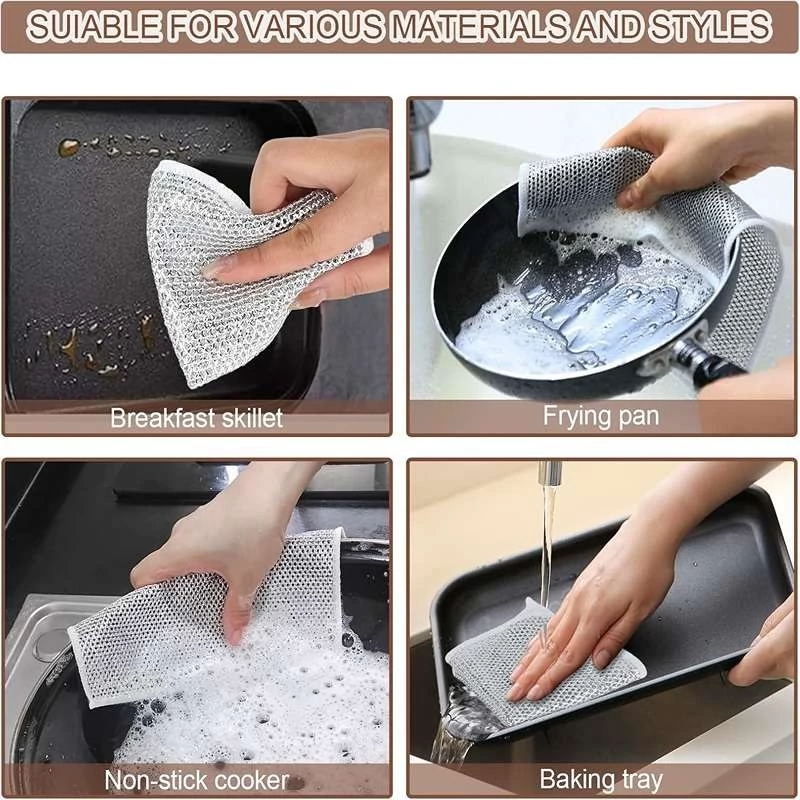 SUIABLE FOR VARIOUS MATERIALS AND STYLES

Breakfast skillet

Frying pan

Non-stick cooker

Baking tray