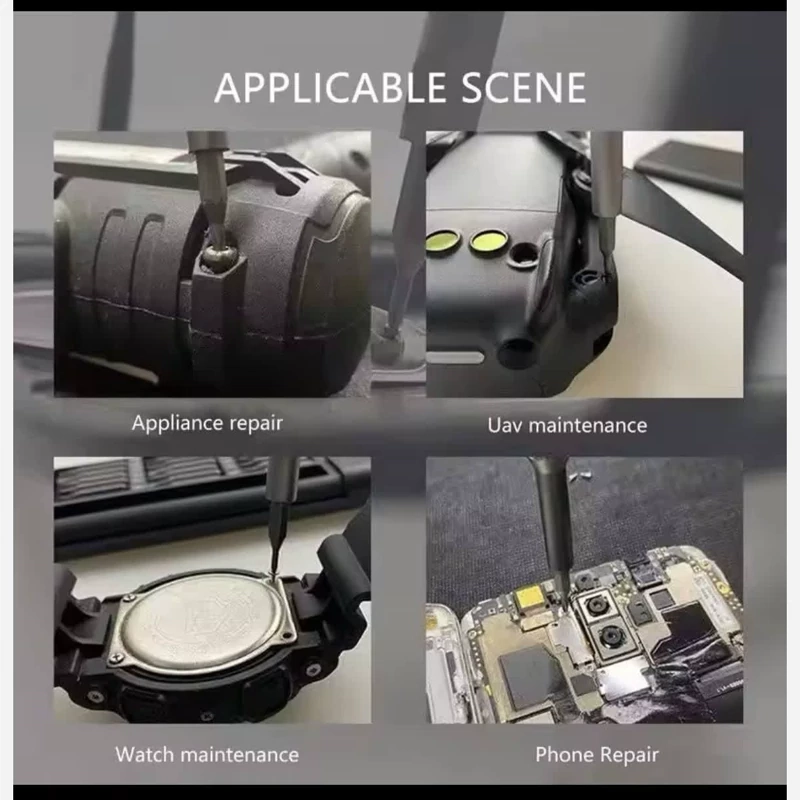 APPLICABLE SCENE

Appliance repair

Uav maintenance

Watch maintenance

Phone Repair