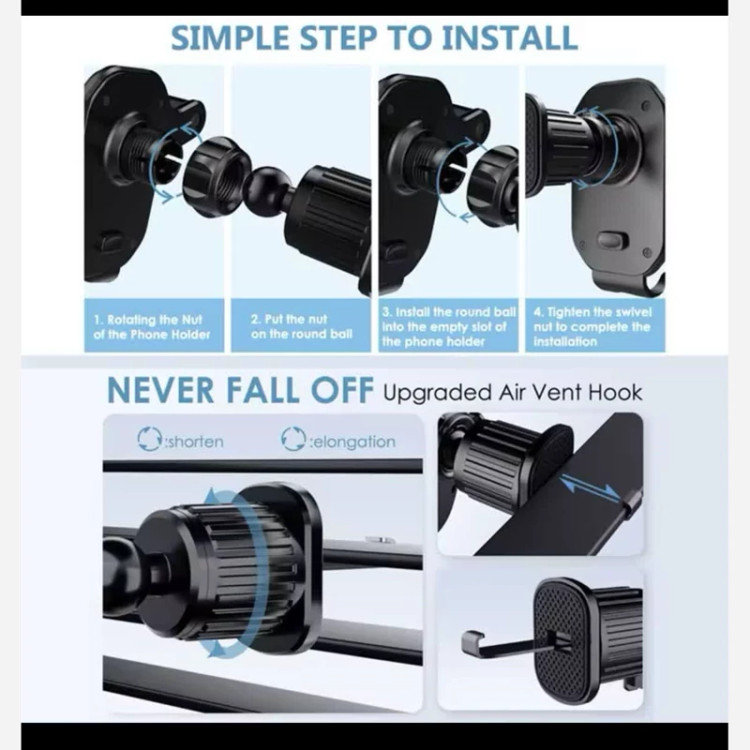 SIMPLE STEP TO INSTALL

1. Rotating the Nut of the Phone Holder

2. Put the nut on the round ball

3. Install the round ball into the empty slot of the phone holder

4. Tighten the swivel nut to complete the installation

NEVER FALL OFF Upgraded Air Vent Hook

:shorten

:elongation