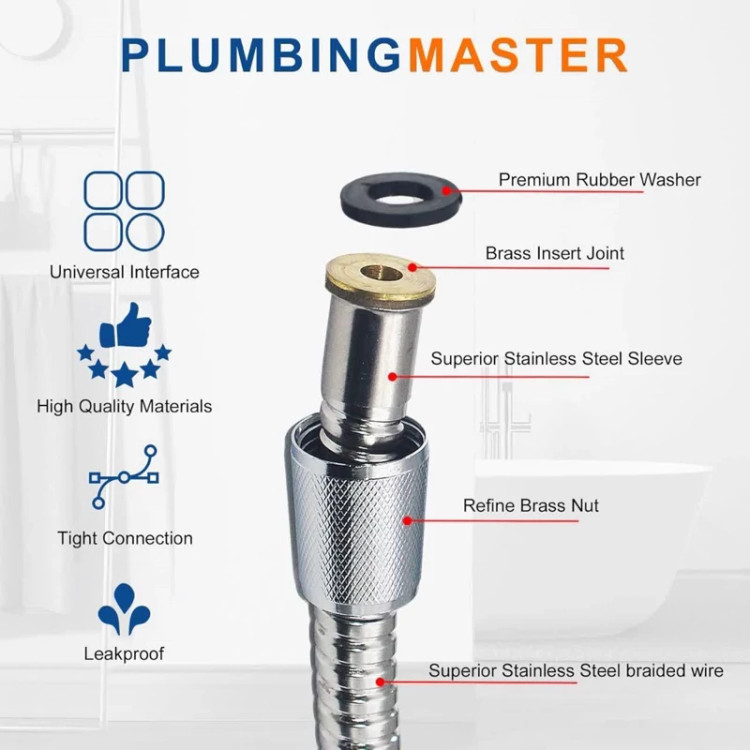 PLUMBINGMASTER

Universal Interface

High Quality Materials

Tight Connection

Leakproof

Premium Rubber Washer

Brass Insert Joint

Superior Stainless Steel Sleeve

Refine Brass Nut

Superior Stainless Steel braided wire