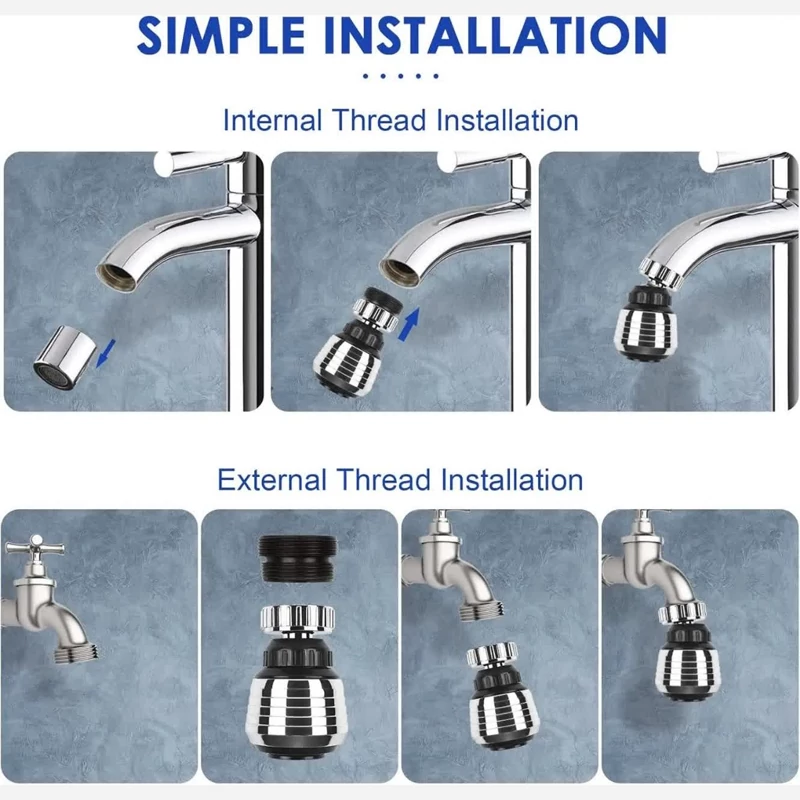 SIMPLE INSTALLATION

Internal Thread Installation

External Thread Installation