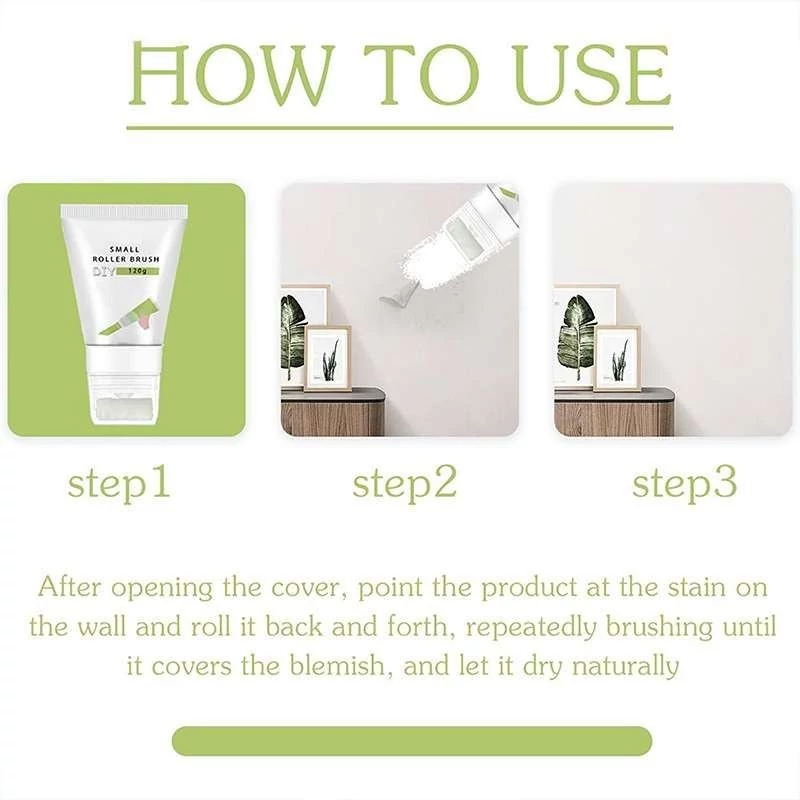 HOW TO USE

SMALL
ROLLER BRUSH
DIY 120g

step1

step2

step3

After opening the cover, point the product at the stain on the wall and roll it back and forth, repeatedly brushing until it covers the blemish, and let it dry naturally