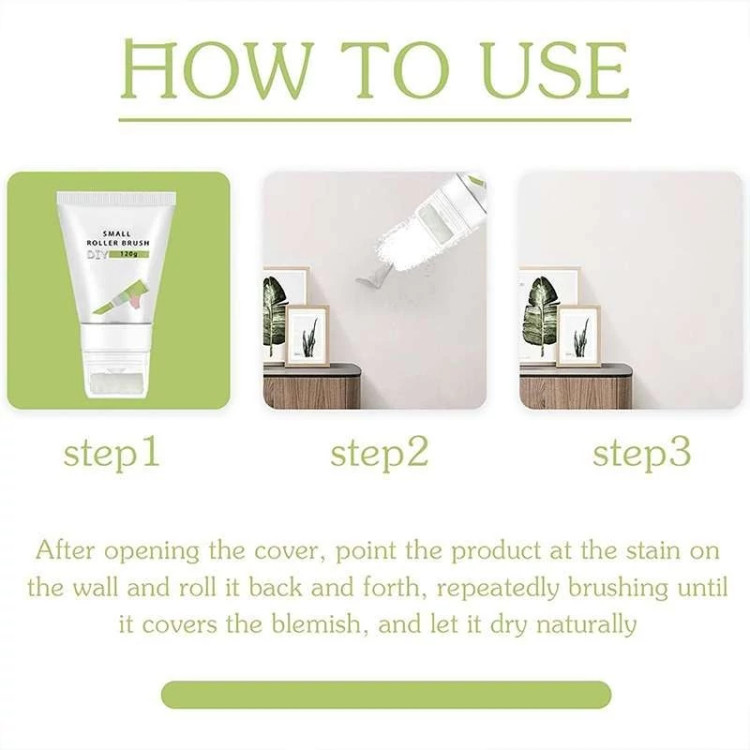 HOW TO USE

SMALL
ROLLER BRUSH
DIY 120g

step1

step2

step3

After opening the cover, point the product at the stain on the wall and roll it back and forth, repeatedly brushing until it covers the blemish, and let it dry naturally