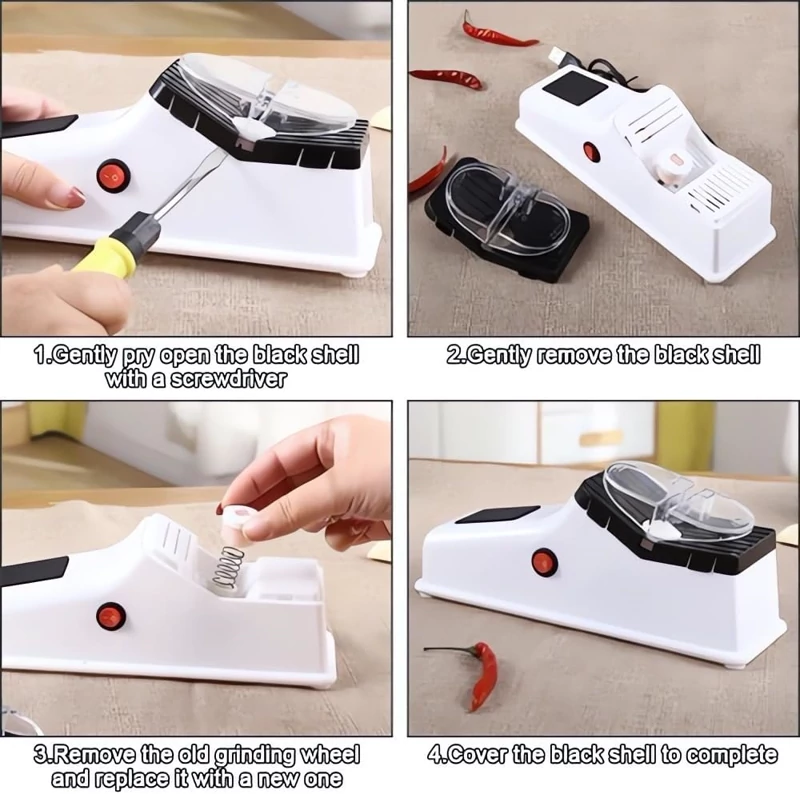 1.Gently pry open the black shell with a screwdriver

2.Gently remove the black shell

3.Remove the old grinding wheel and replace it with a new one

4.Cover the black shell to complete