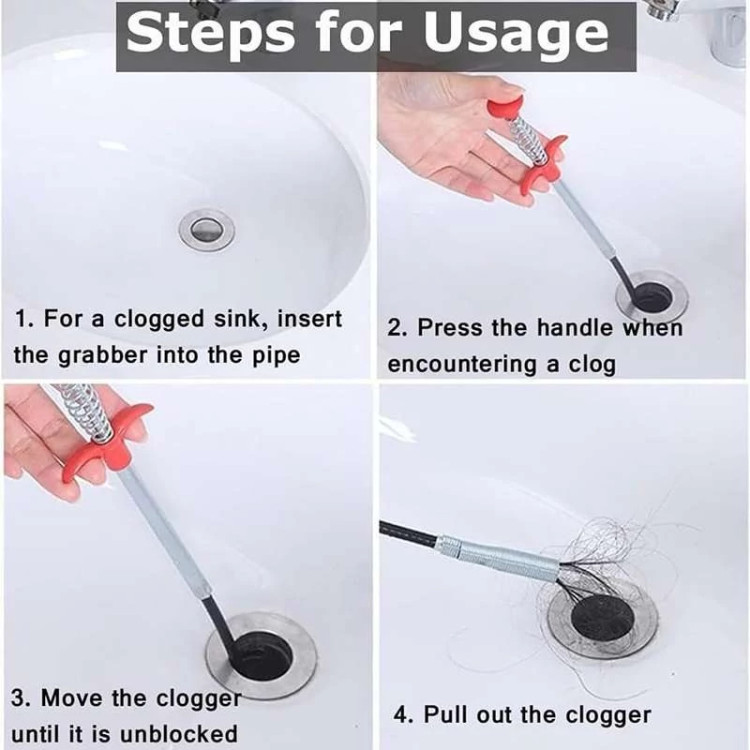 Steps for Usage

1. For a clogged sink, insert the grabber into the pipe

2. Press the handle when encountering a clog

3. Move the clogger until it is unblocked

4. Pull out the clogger