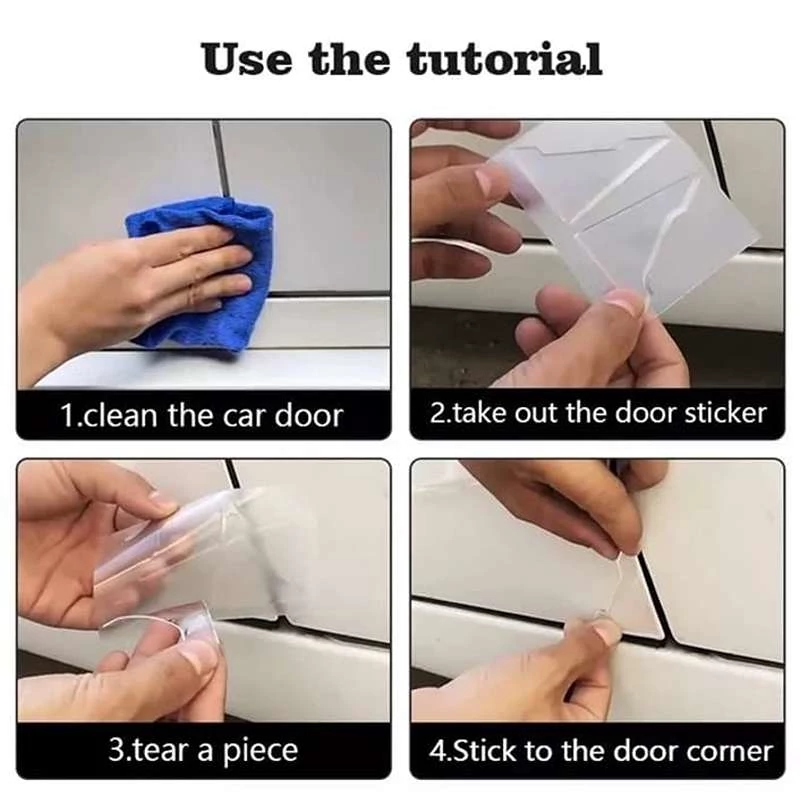 Use the tutorial

1.clean the car door

2.take out the door sticker

3.tear a piece

4.Stick to the door corner