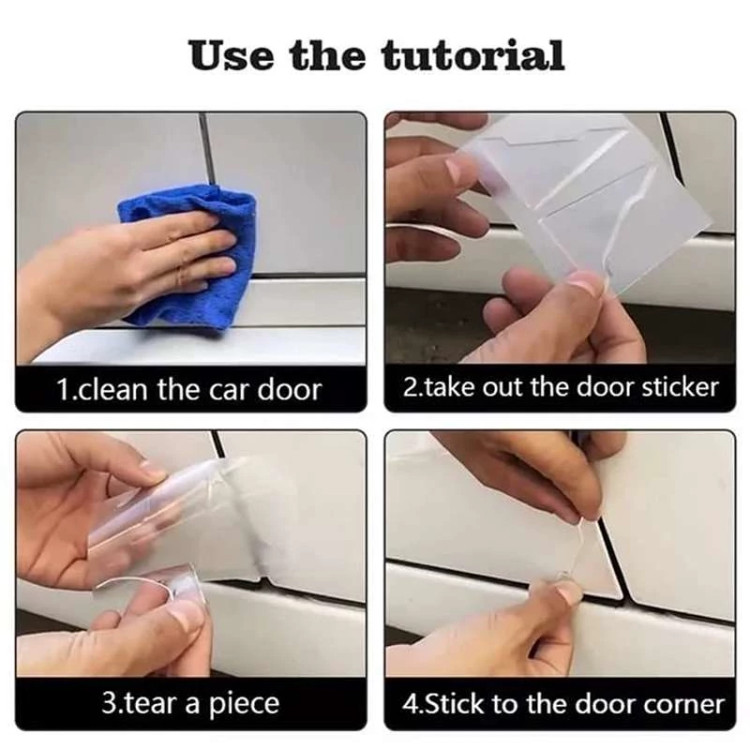 Use the tutorial

1.clean the car door

2.take out the door sticker

3.tear a piece

4.Stick to the door corner