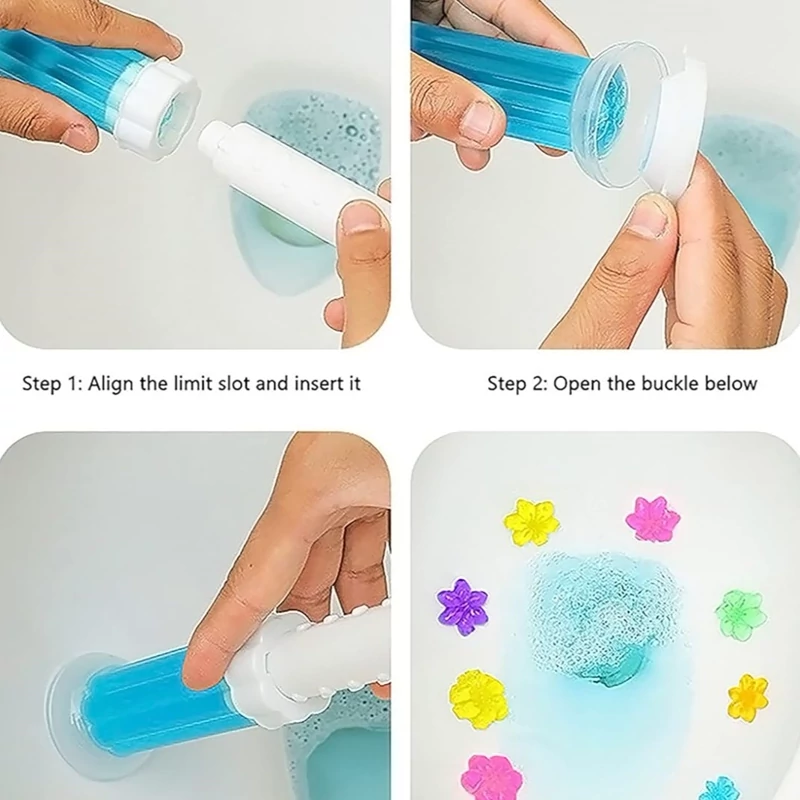 Step 1: Align the limit slot and insert it

Step 2: Open the buckle below