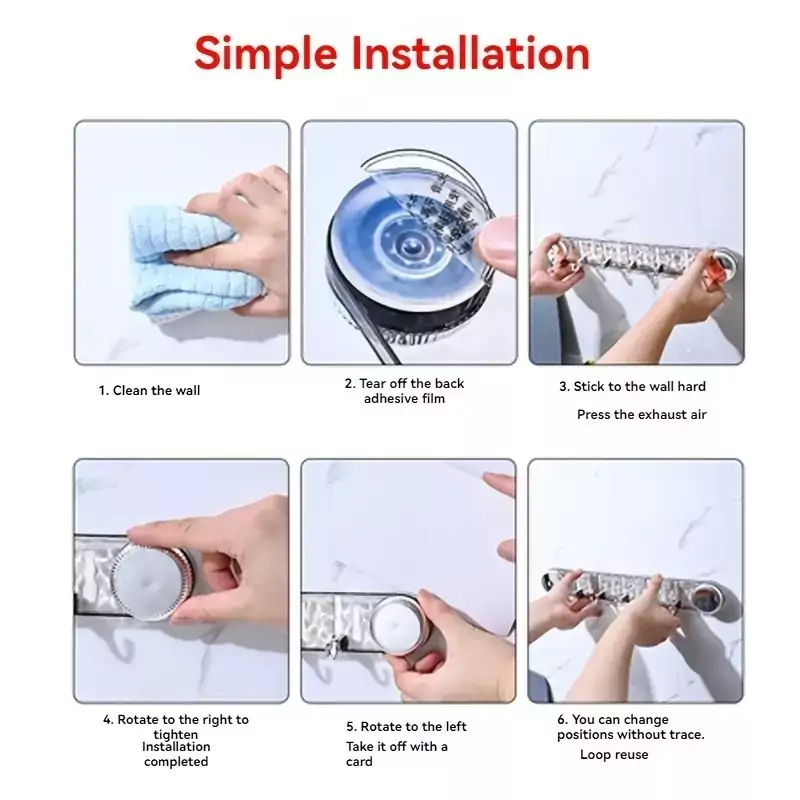 Simple Installation

1. Clean the wall

2. Tear off the back adhesive film

3. Stick to the wall hard

Press the exhaust air

4. Rotate to the right to tighten
Installation completed

5. Rotate to the left
Take it off with a card

6. You can change positions without trace.
Loop reuse