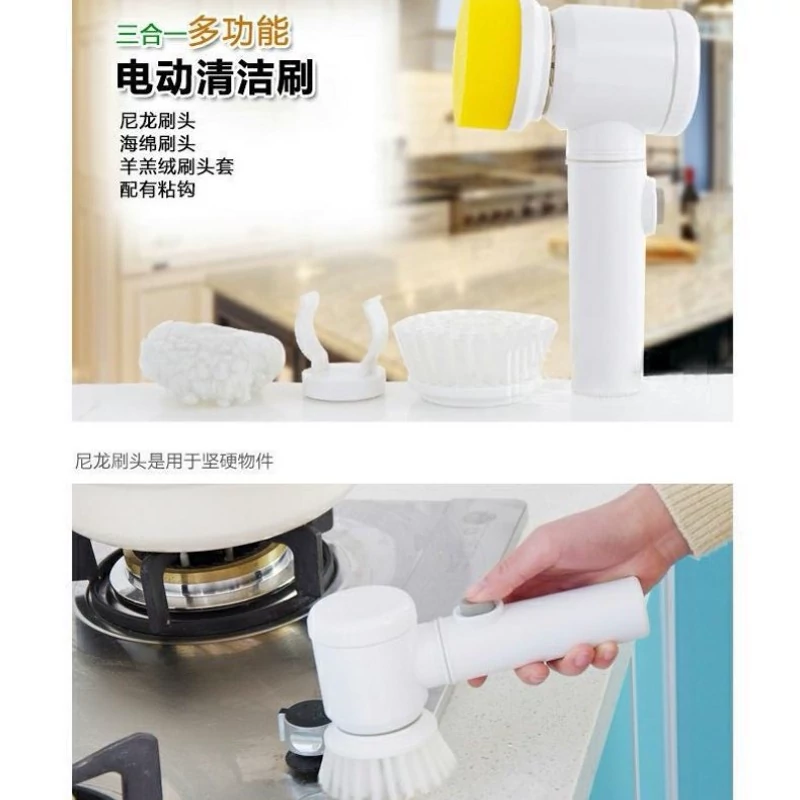 三合一多功能
电动清洁刷

尼龙刷头
海绵刷头
羊羔绒刷头套
配有粘钩

尼龙刷头是用于坚硬物件