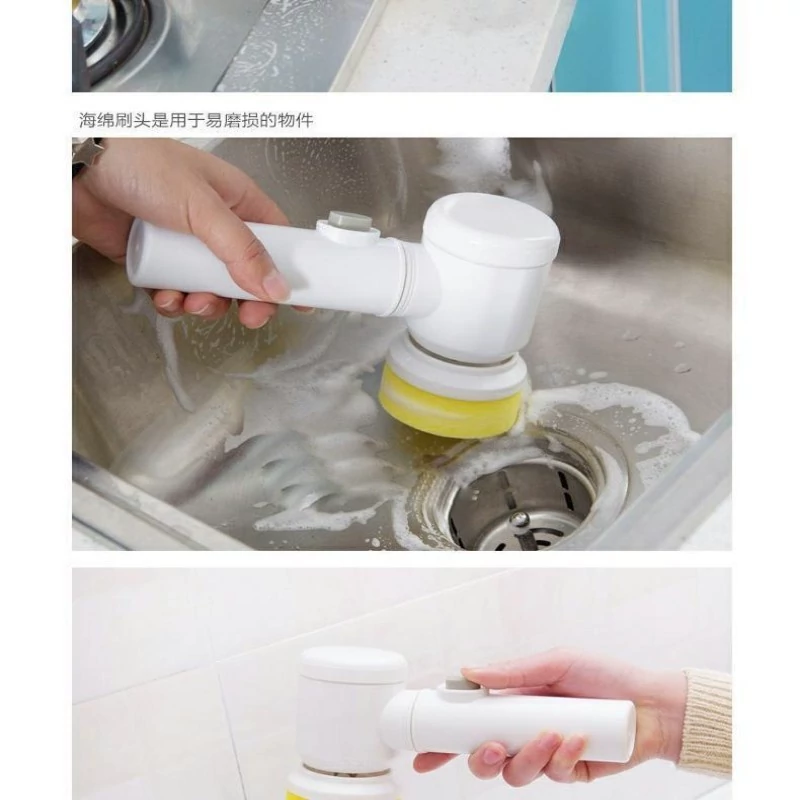 海绵刷头是用于易磨损的物件