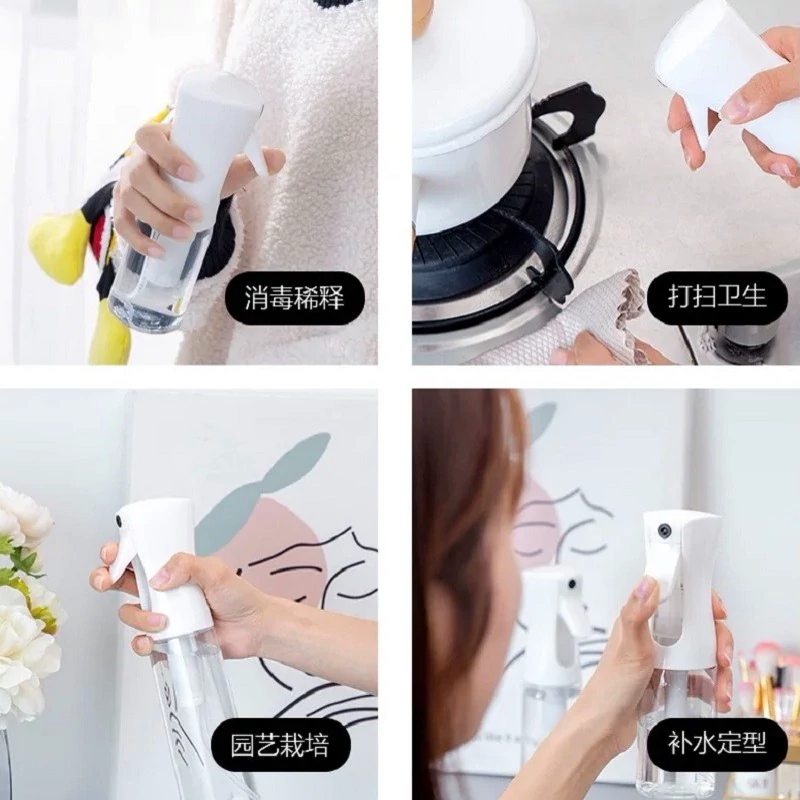 消毒稀释

打扫卫生

园艺栽培

补水定型